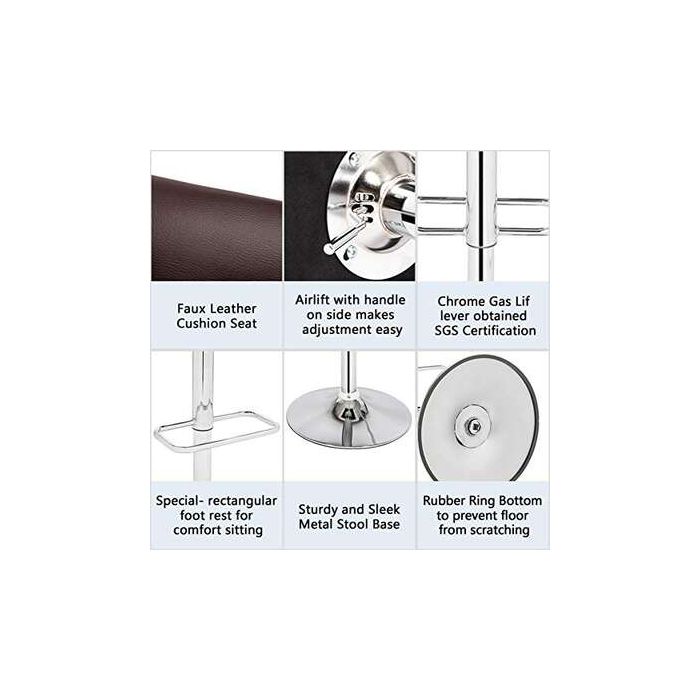 Faux Leather Cushion Seat

Airlift with handle on side makes adjustment easy

Chrome Gas Lif lever obtained SGS Certification

Special- rectangular foot rest for comfort sitting

Sturdy and Sleek Metal Stool Base

Rubber Ring Bottom to prevent floor from scratching