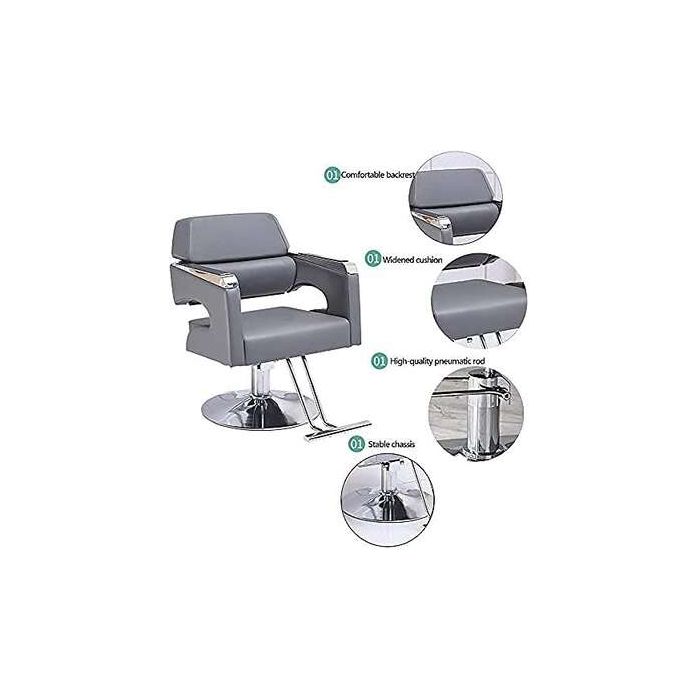 01 Comfortable backrest

01 Widened cushion

01 High-quality pneumatic rod

01 Stable chassis