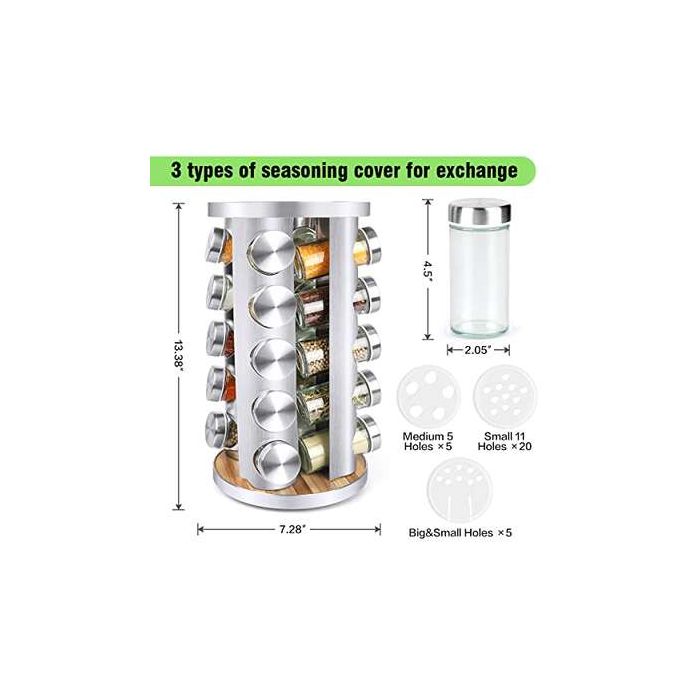 3 types of seasoning cover for exchange

13.38"

7.28"

4.5"

2.05"

Medium 5 Holes ×5

Small 11 Holes ×20

Big&Small Holes ×5