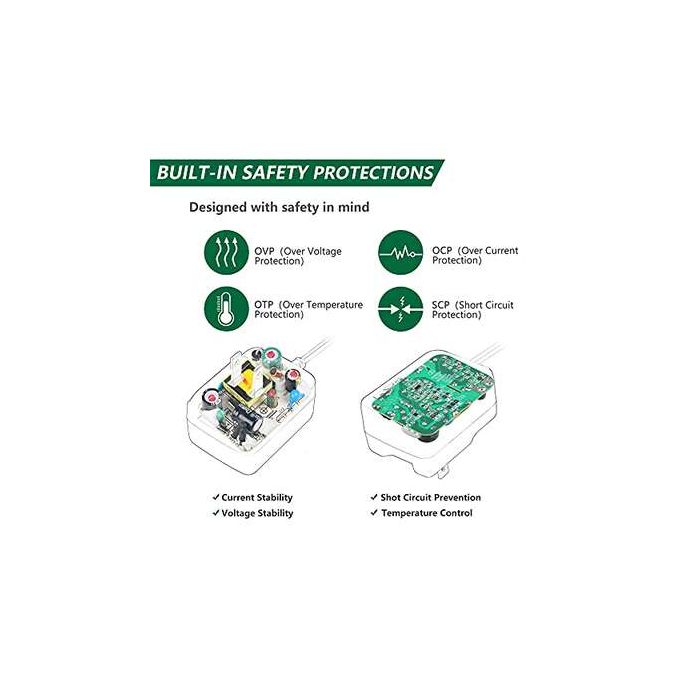 BUILT-IN SAFETY PROTECTIONS

Designed with safety in mind

OVP (Over Voltage Protection)

OCP (Over Current Protection)

OTP (Over Temperature Protection)

SCP (Short Circuit Protection)

✓ Current Stability
✓ Voltage Stability

✓ Shot Circuit Prevention
✓ Temperature Control