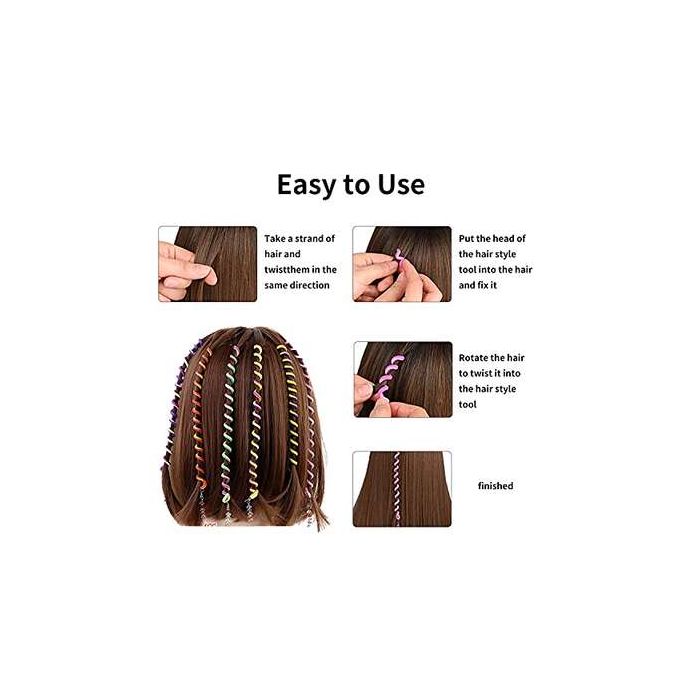 Easy to Use

Take a strand of hair and twistthem in the same direction

Put the head of the hair style tool into the hair and fix it

Rotate the hair to twist it into the hair style tool

finished