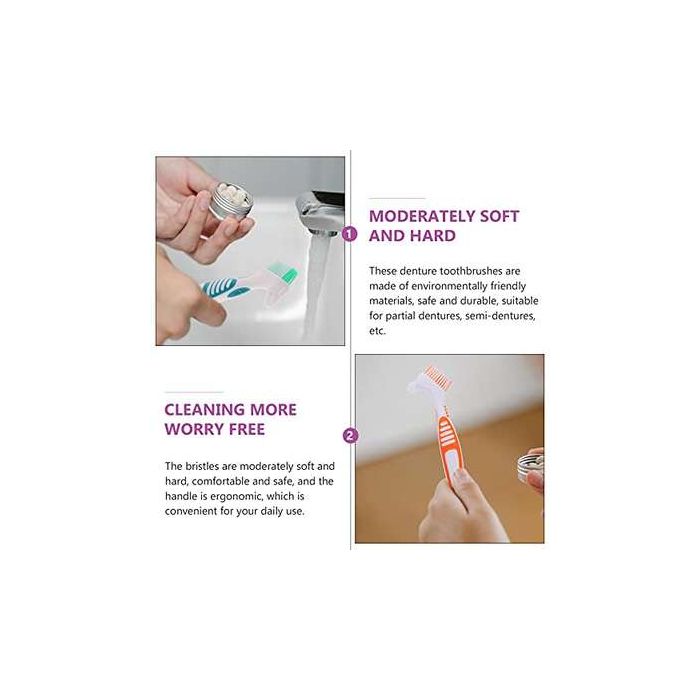 1

MODERATELY SOFT AND HARD

These denture toothbrushes are made of environmentally friendly materials, safe and durable, suitable for partial dentures, semi-dentures, etc.

CLEANING MORE WORRY FREE

2

The bristles are moderately soft and hard, comfortable and safe, and the handle is ergonomic, which is convenient for your daily use.