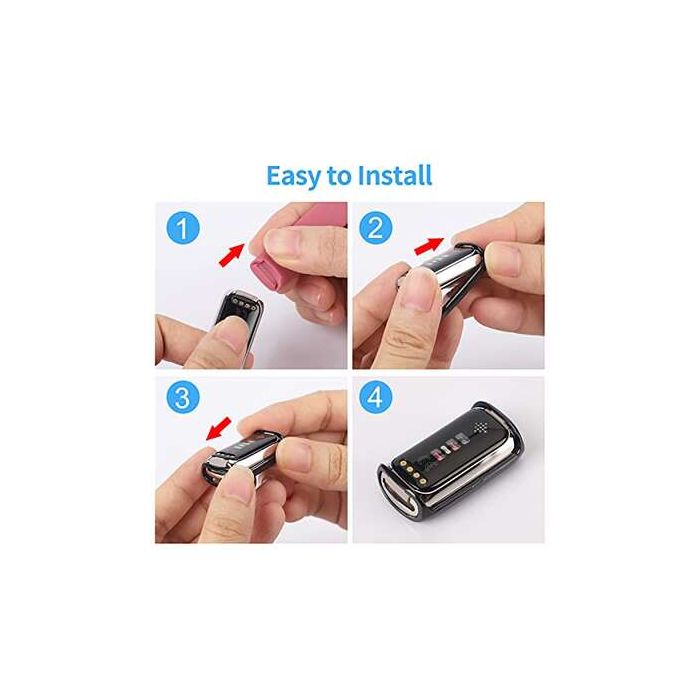 Easy to Install

1

2

3

4