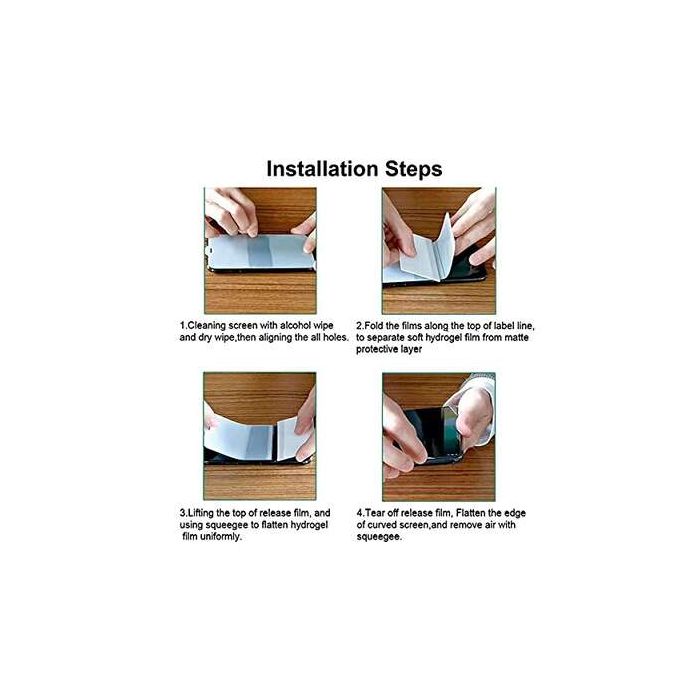 Installation Steps

1.Cleaning screen with alcohol wipe and dry wipe,then aligning the all holes.

2.Fold the films along the top of label line, to separate soft hydrogel film from matte protective layer

3.Lifting the top of release film, and using squeegee to flatten hydrogel film uniformly.

4.Tear off release film, Flatten the edge of curved screen,and remove air with squeegee.