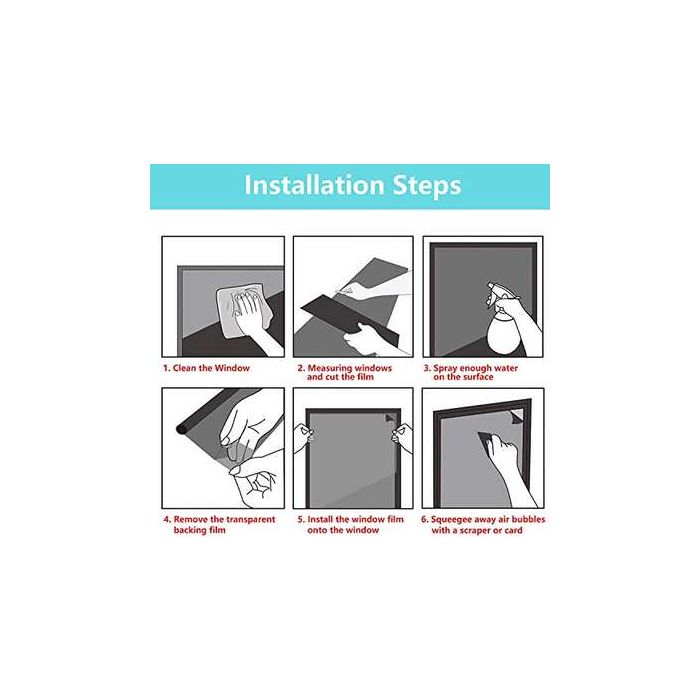 Installation Steps

1. Clean the Window

2. Measuring windows and cut the film

3. Spray enough water on the surface

4. Remove the transparent backing film

5. Install the window film onto the window

6. Squeegee away air bubbles with a scraper or card