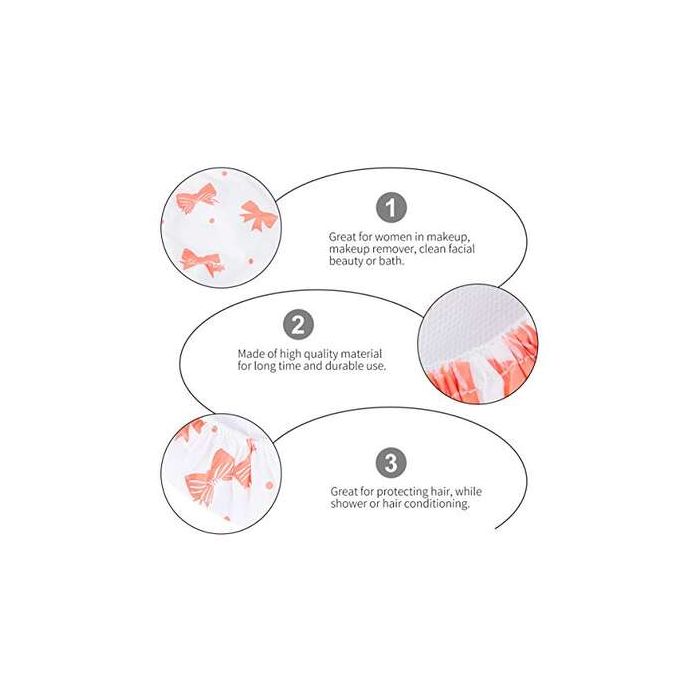 1

Great for women in makeup, makeup remover, clean facial beauty or bath.

2

Made of high quality material for long time and durable use.

3

Great for protecting hair, while shower or hair conditioning.