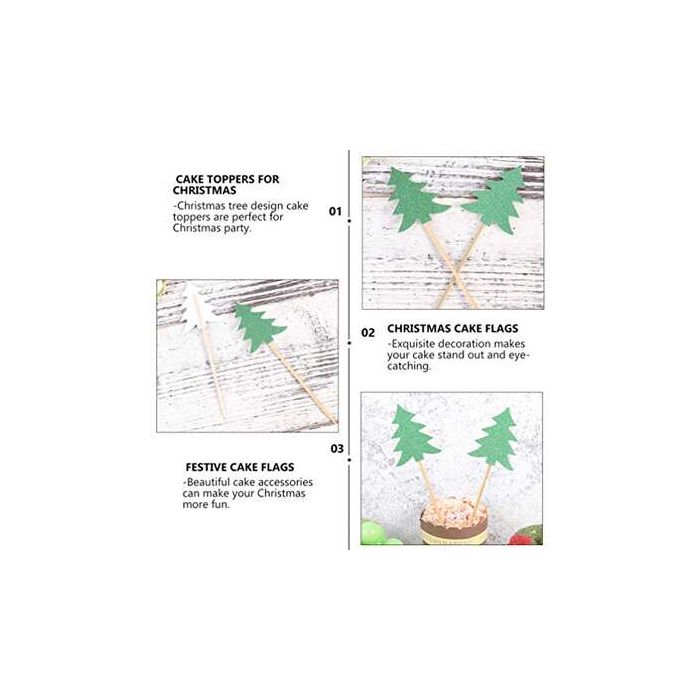 CAKE TOPPERS FOR CHRISTMAS
-Christmas tree design cake toppers are perfect for Christmas party.

01

02

CHRISTMAS CAKE FLAGS
-Exquisite decoration makes your cake stand out and eye-catching.

03

FESTIVE CAKE FLAGS
-Beautiful cake accessories can make your Christmas more fun.