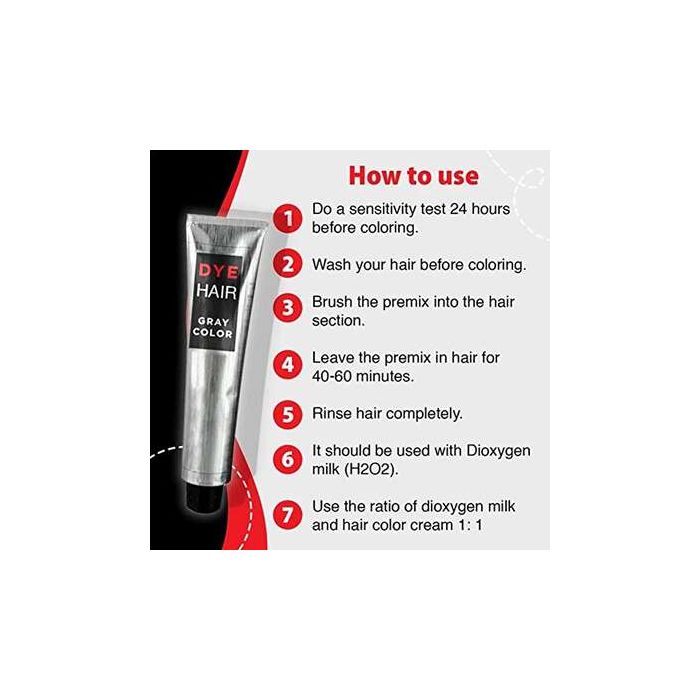 DYE
HAIR
GRAY
COLOR

How to use

1 Do a sensitivity test 24 hours before coloring.

2 Wash your hair before coloring.

3 Brush the premix into the hair section.

4 Leave the premix in hair for 40-60 minutes.

5 Rinse hair completely.

6 It should be used with Dioxygen milk (H2O2).

7 Use the ratio of dioxygen milk and hair color cream 1: 1