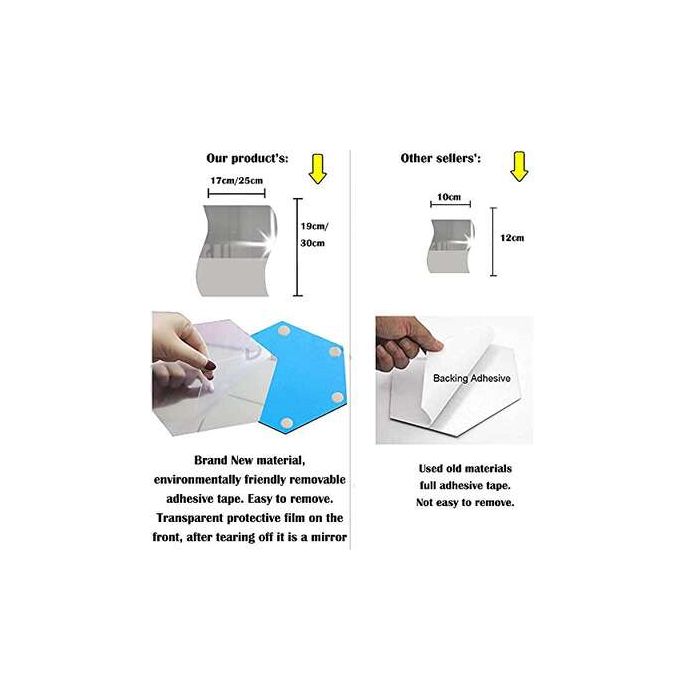 Our product's:

17cm/25cm

19cm/ 30cm

Brand New material, environmentally friendly removable adhesive tape. Easy to remove. Transparent protective film on the front, after tearing off it is a mirror

Other sellers':

10cm

12cm

Backing Adhesive

Used old materials full adhesive tape. Not easy to remove.