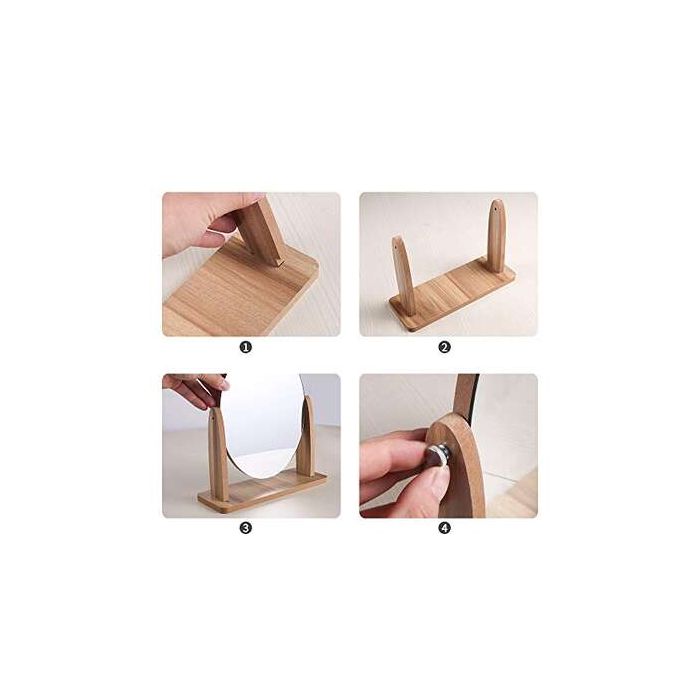 1
2
3
4