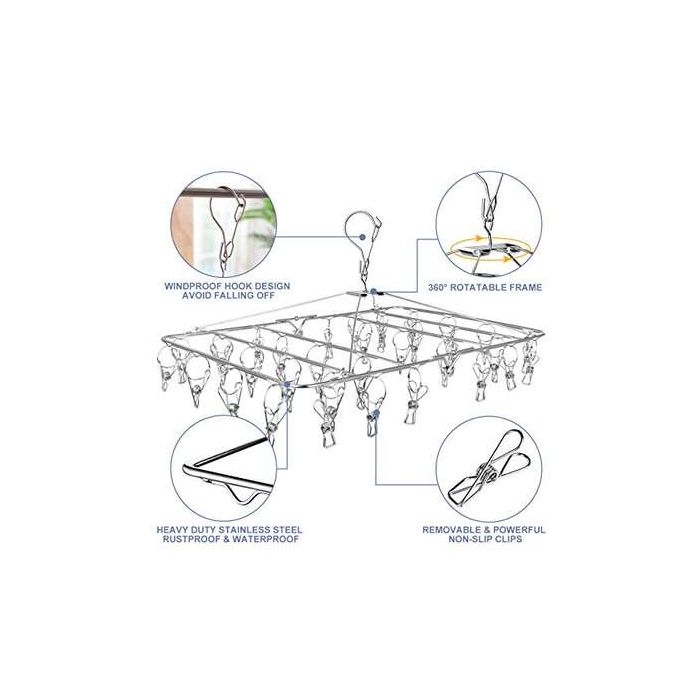 WINDPROOF HOOK DESIGN
AVOID FALLING OFF

360° ROTATABLE FRAME

HEAVY DUTY STAINLESS STEEL
RUSTPROOF & WATERPROOF

REMOVABLE & POWERFUL
NON-SLIP CLIPS