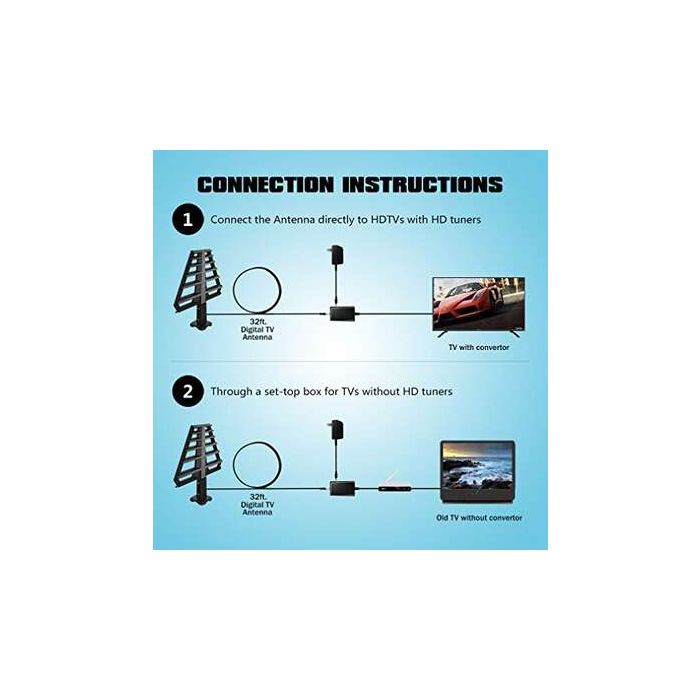 CONNECTION INSTRUCTIONS

1 Connect the Antenna directly to HDTVs with HD tuners

32ft. Digital TV Antenna

TV with convertor

2 Through a set-top box for TVs without HD tuners

32ft. Digital TV Antenna

Old TV without convertor