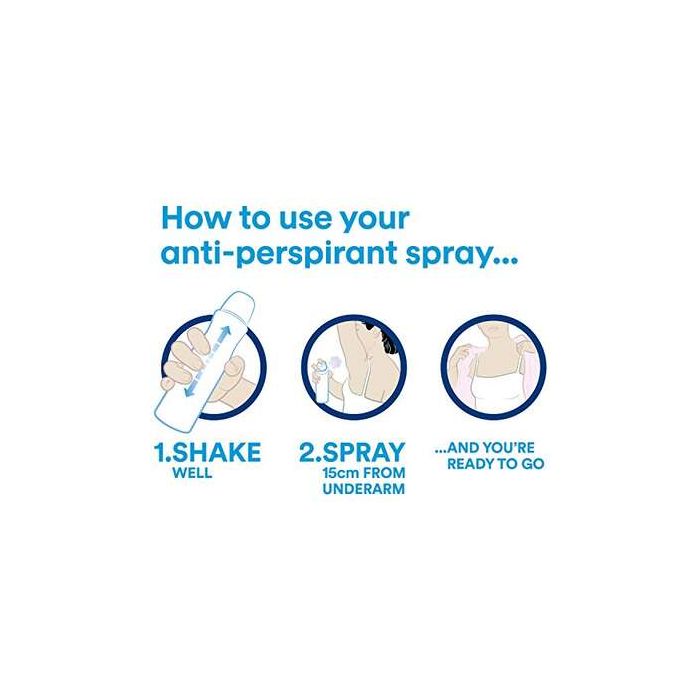 How to use your anti-perspirant spray...

1.SHAKE
WELL

2.SPRAY
15cm FROM UNDERARM

...AND YOU'RE READY TO GO